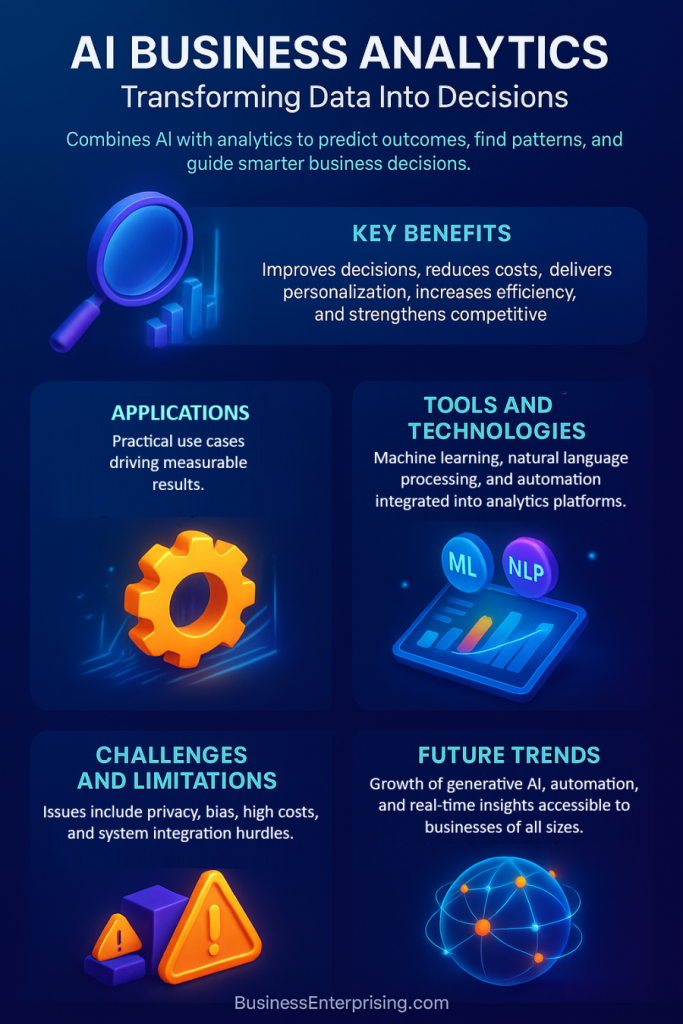 AI BUSINESS ANALYTICS
Transforming Data Into Decisions

Combines AI with analytics to predict outcomes, find patterns, and guide smarter business decisions.

KEY BENEFITS
Improves decisions, reduces costs, delivers personalization, increases efficiency, and strengthens competitive

APPLICATIONS
Practical use cases driving measurable results.

TOOLS AND TECHNOLOGIES
Machine learning, natural language processing, and automation integrated into analytics platforms.

ML
NLP

CHALLENGES AND LIMITATIONS
Issues include privacy, bias, high costs, and system integration hurdles.

FUTURE TRENDS
Growth of generative AI, automation, and real-time insights accessible to businesses of all sizes.

BusinessEnterprising.com