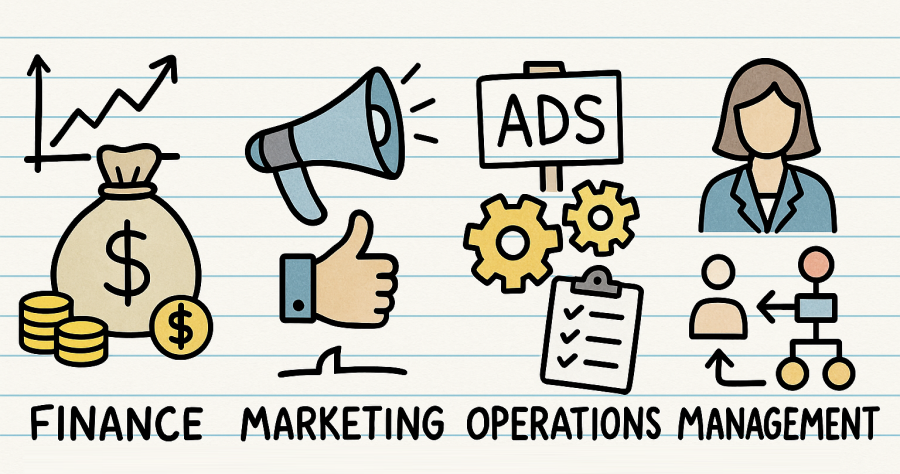 $
$
ADS
FINANCE MARKETING OPERATIONS MANAGEMENT