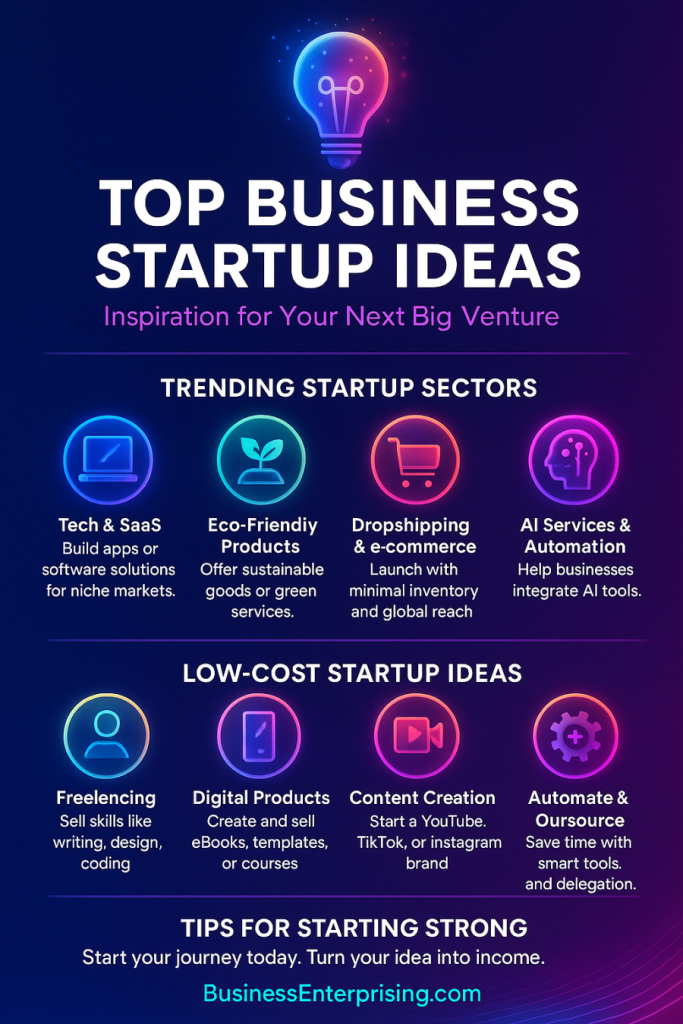 TOP BUSINESS STARTUP IDEAS

Inspiration for Your Next Big Venture

TRENDING STARTUP SECTORS

Tech & SaaS
Build apps or software solutions for niche markets.

Eco-Friendiy Products
Offer sustainable goods or green services.

Dropshipping & e-commerce
Launch with minimal inventory and global reach

AI Services & Automation
Help businesses integrate AI tools.

LOW-COST STARTUP IDEAS

Freelencing
Sell skills like writing, design, coding

Digital Products
Create and sell eBooks, templates, or courses

Content Creation
Start a YouTube. TikTok, or instagram brand

Automate & Oursource
Save time with smart tools. and delegation.

TIPS FOR STARTING STRONG

Start your journey today. Turn your idea into income.

BusinessEnterprising.com