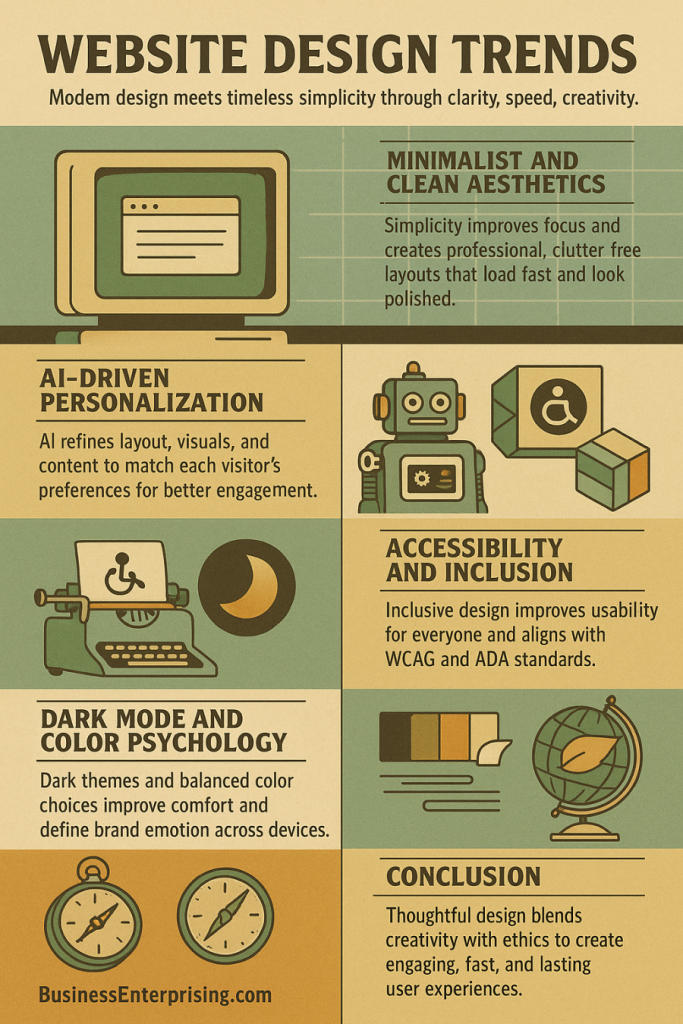 WEBSITE DESIGN TRENDS

Modem design meets timeless simplicity through clarity, speed, creativity.

MINIMALIST AND CLEAN AESTHETICS

Simplicity improves focus and creates professional, clutter free layouts that load fast and look polished.

AI-DRIVEN PERSONALIZATION

AI refines layout, visuals, and content to match each visitor's preferences for better engagement.

ACCESSIBILITY AND INCLUSION

Inclusive design improves usability for everyone and aligns with WCAG and ADA standards.

DARK MODE AND COLOR PSYCHOLOGY

Dark themes and balanced color choices improve comfort and define brand emotion across devices.

CONCLUSION

Thoughtful design blends creativity with ethics to create engaging, fast, and lasting user experiences.

BusinessEnterprising.com