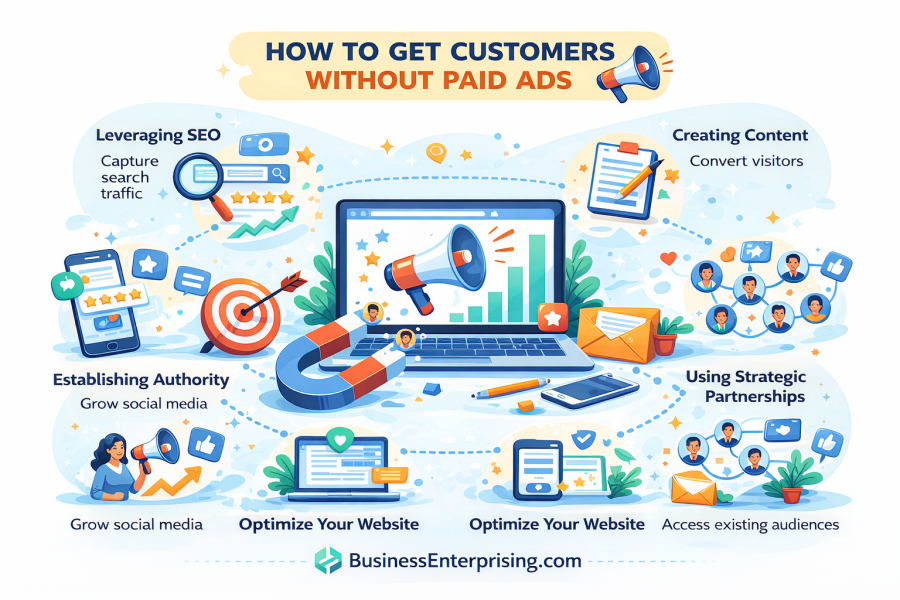 HOW TO GET CUSTOMERS WITHOUT PAID ADS

Leveraging SEO
Capture search traffic

Creating Content
Convert visitors

Establishing Authority
Grow social media

Using Strategic Partnerships

Grow social media

Optimize Your Website

Optimize Your Website

Access existing audiences

BusinessEnterprising.com